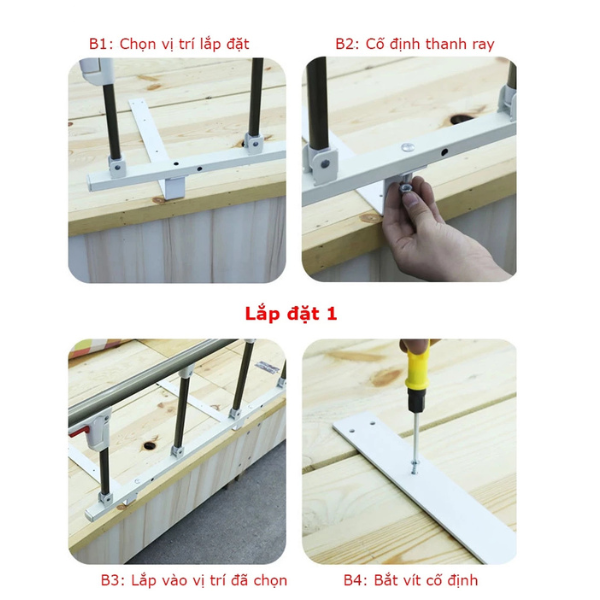 B1: Chọn vị trí lắp đặt

B2: Cố định thanh ray

Lắp đặt 1

B3: Lắp vào vị trí đã chọn

B4: Bắt vít cố định