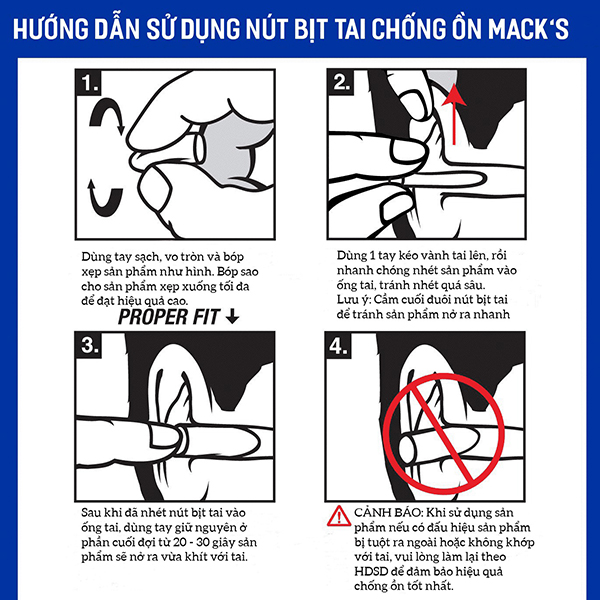 HƯỚNG DẪN SỬ DỤNG NÚT BỊT TAI CHỐNG ỒN MACK'S

1.

Dùng tay sạch, vo tròn và bóp xẹp sản phẩm như hình. Bóp sao cho sản phẩm xẹp xuống tối đa để đạt hiệu quả cao.

2.

Dùng 1 tay kéo vành tai lên, rồi nhanh chóng nhét sản phẩm vào ống tai, tránh nhét quá sâu.
Lưu ý: Cầm cuối đuôi nút bịt tai để tránh sản phẩm nở ra nhanh

PROPER FIT ↓

3.

Sau khi đã nhét nút bịt tai vào ống tai, dùng tay giữ nguyên ở phần cuối đợi từ 20 - 30 giây sản phẩm sẽ nở ra vừa khít với tai.

4.

CẢNH BÁO: Khi sử dụng sản phẩm nếu có dấu hiệu sản phẩm bị tuột ra ngoài hoặc không khớp với tai, vui lòng làm lại theo HDSD để đảm bảo hiệu quả chống ồn tốt nhất.